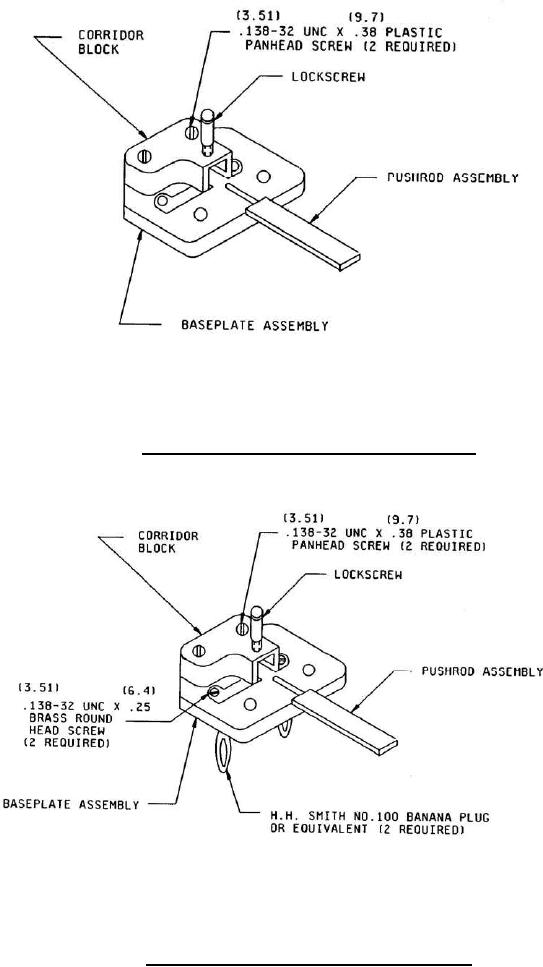 CORRIDOR BLOCK

(3.51) (9.7)
.138-32 UNC X .38 PLASTIC PANHEAD SCREW (2 REQUIRED)

LOCKSCREW

PUSHROD ASSEMBLY

BASEPLATE ASSEMBLY

CORRIDOR BLOCK

(3.51) (9.7)
.138-32 UNC X .38 PLASTIC PANHEAD SCREW (2 REQUIRED)

LOCKSCREW

PUSHROD ASSEMBLY

(3.51) (6.4)
.138-32 UNC X .25 BRASS ROUND HEAD SCREW (2 REQUIRED)

BASEPLATE ASSEMBLY

H.H. SMITH NO.100 BANANA PLUG OR EQUIVALENT (2 REQUIRED)